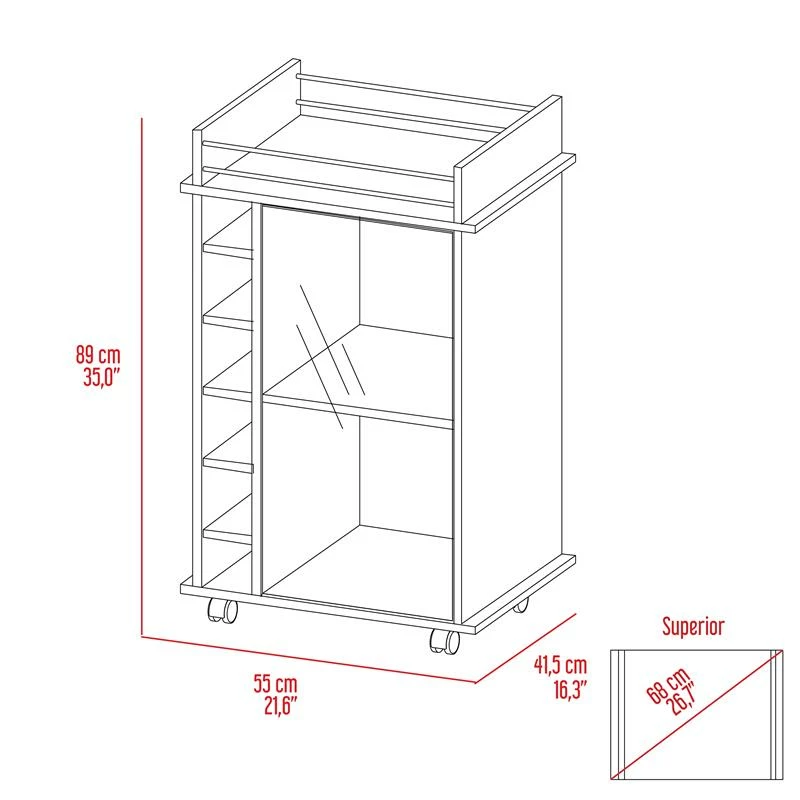 89 cm
35,0"

55 cm
21,6"

41,5 cm
16,3"

Superior

68 cm
26,7"