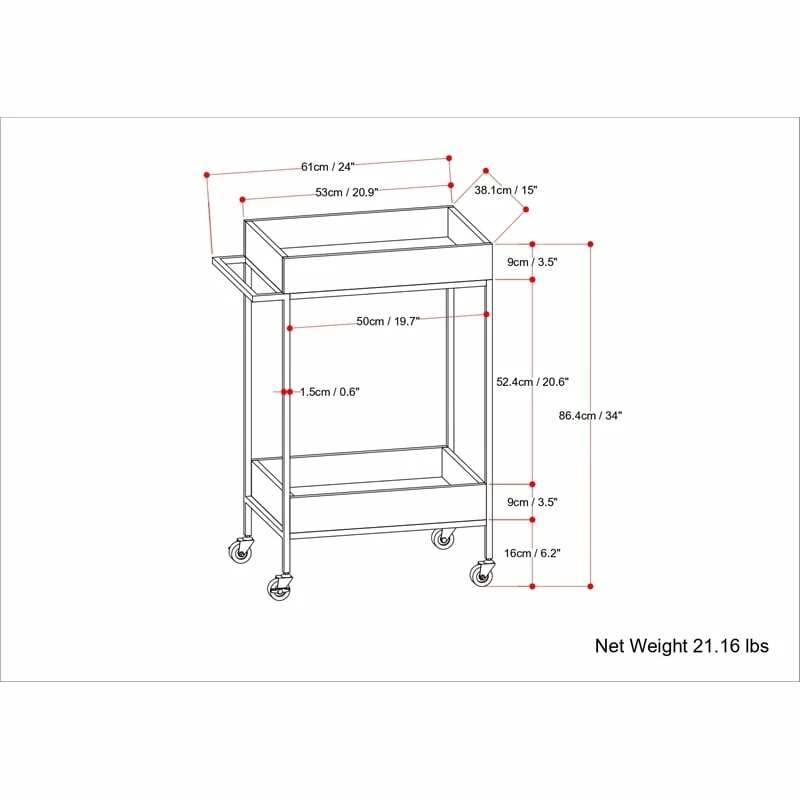 61cm / 24"
53cm / 20.9"
38.1cm / 15"
9cm / 3.5"
50cm / 19.7"
1.5cm / 0.6"
52.4cm / 20.6"
86.4cm / 34"
9cm / 3.5"
16cm / 6.2"

Net Weight 21.16 lbs