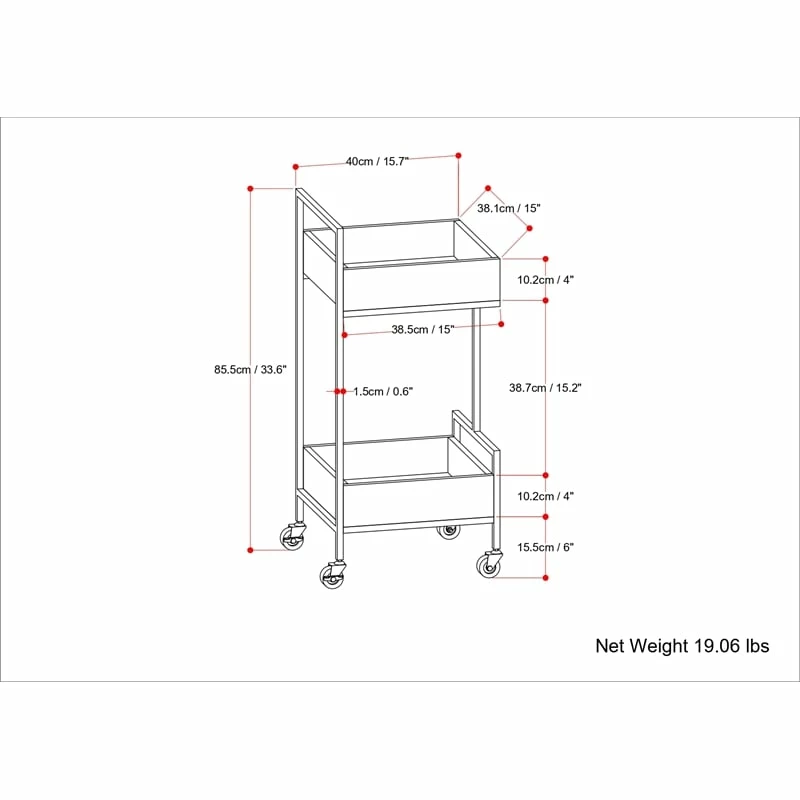 40cm / 15.7"

38.1cm / 15"

10.2cm / 4"

38.5cm / 15"

85.5cm / 33.6"

1.5cm / 0.6"

38.7cm / 15.2"

10.2cm / 4"

15.5cm / 6"

Net Weight 19.06 lbs